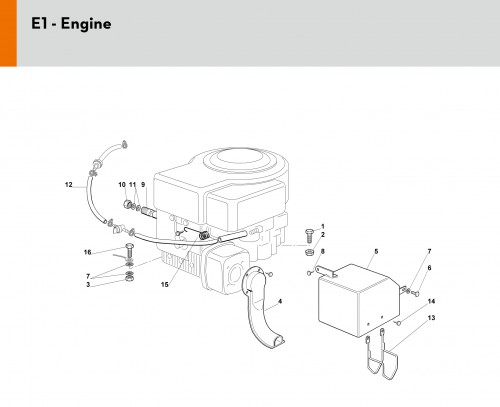 E1 - Engine

12
10 11 9
1
2
8
5
7
6
16
7
3
15
4
14
13